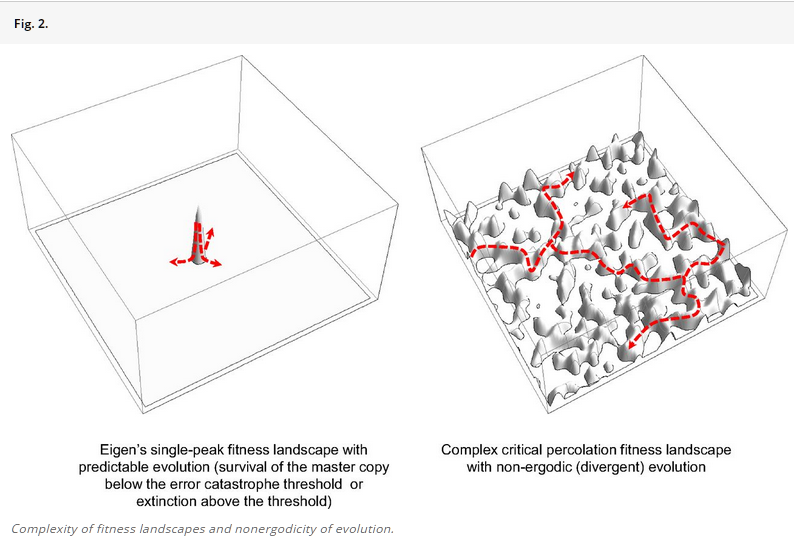 Fig. 2.

Eigen's single-peak fitness landscape with predictable evolution (survival of the master copy below the error catastrophe threshold or extinction above the threshold)

Complex critical percolation fitness landscape with non-ergodic (divergent) evolution

Complexity of fitness landscapes and nonergodicity of evolution.